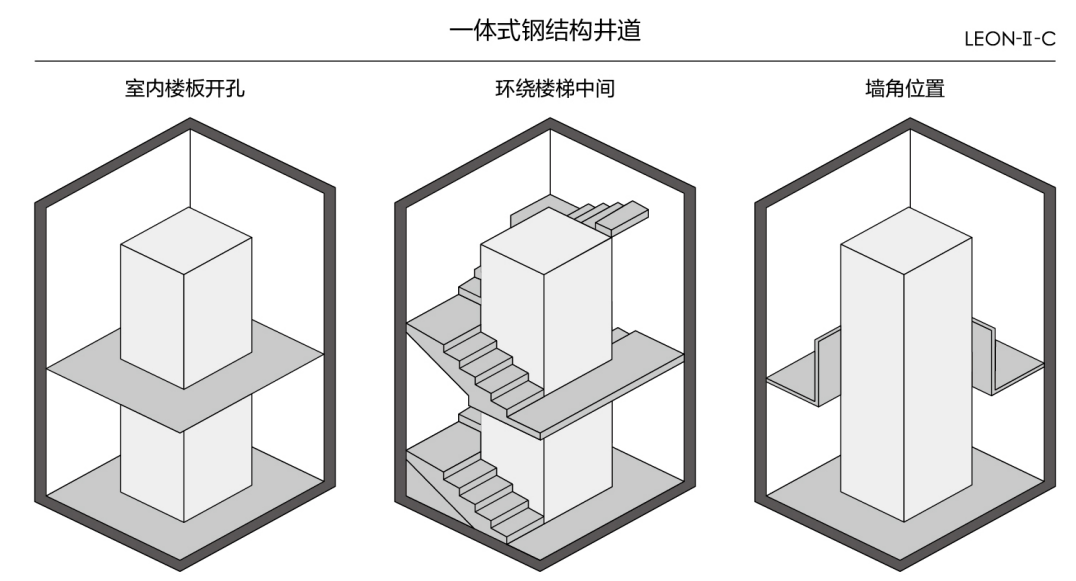 一体式钢结构井道

LEON-Ⅱ-C

室内楼板开孔

环绕楼梯中间

墙角位置